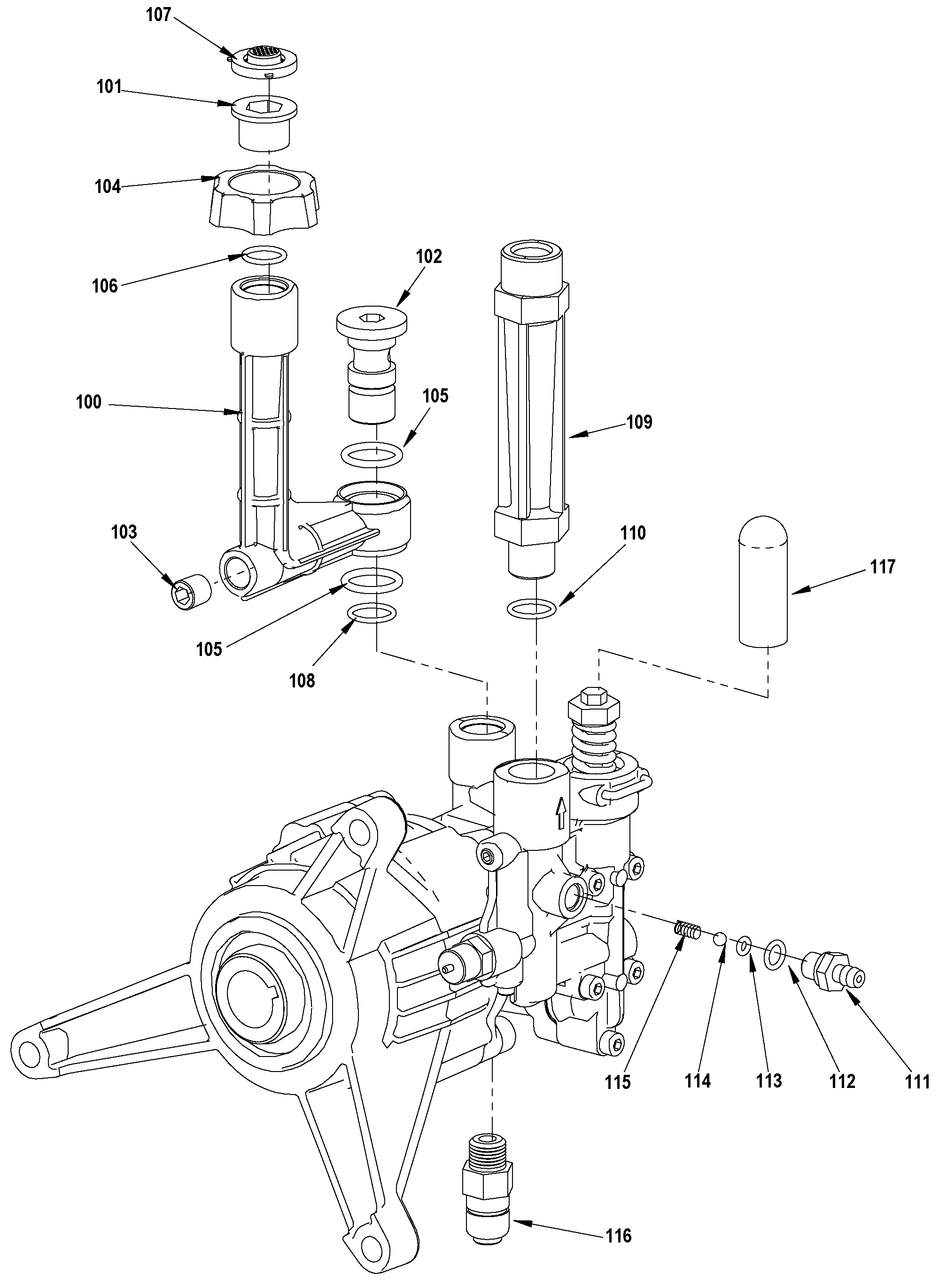 107
101
104
106
102
100
105
109
103
110
117
105
108
115
114
113
112
111
116